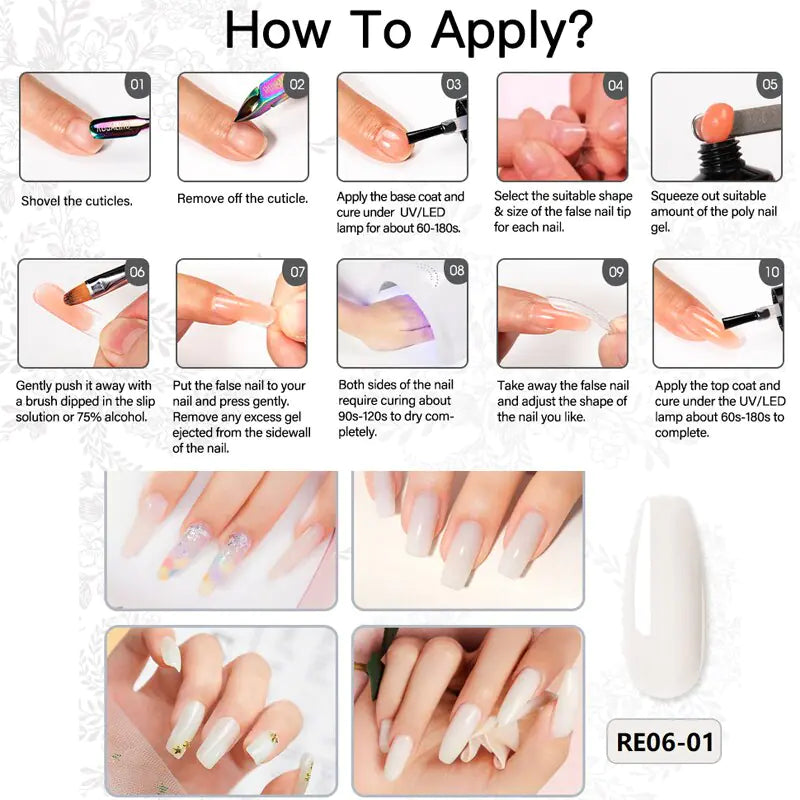 How To Apply?

01
Shovel the cuticles.

02
Remove off the cuticle.

03
Apply the base coat and cure under UV/LED lamp for about 60-180s.

04
Select the suitable shape & size of the false nail tip for each nail.

05
Squeeze out suitable amount of the poly nail gel.

06
Gently push it away with a brush dipped in the slip solution or 75% alcohol.

07
Put the false nail to your nail and press gently. Remove any excess gel ejected from the sidewall of the nail.

08
Both sides of the nail require curing about 90s-120s to dry completely.

09
Take away the false nail and adjust the shape of the nail you like.

10
Apply the top coat and cure under the UV/LED lamp about 60s-180s to complete.

RE06-01